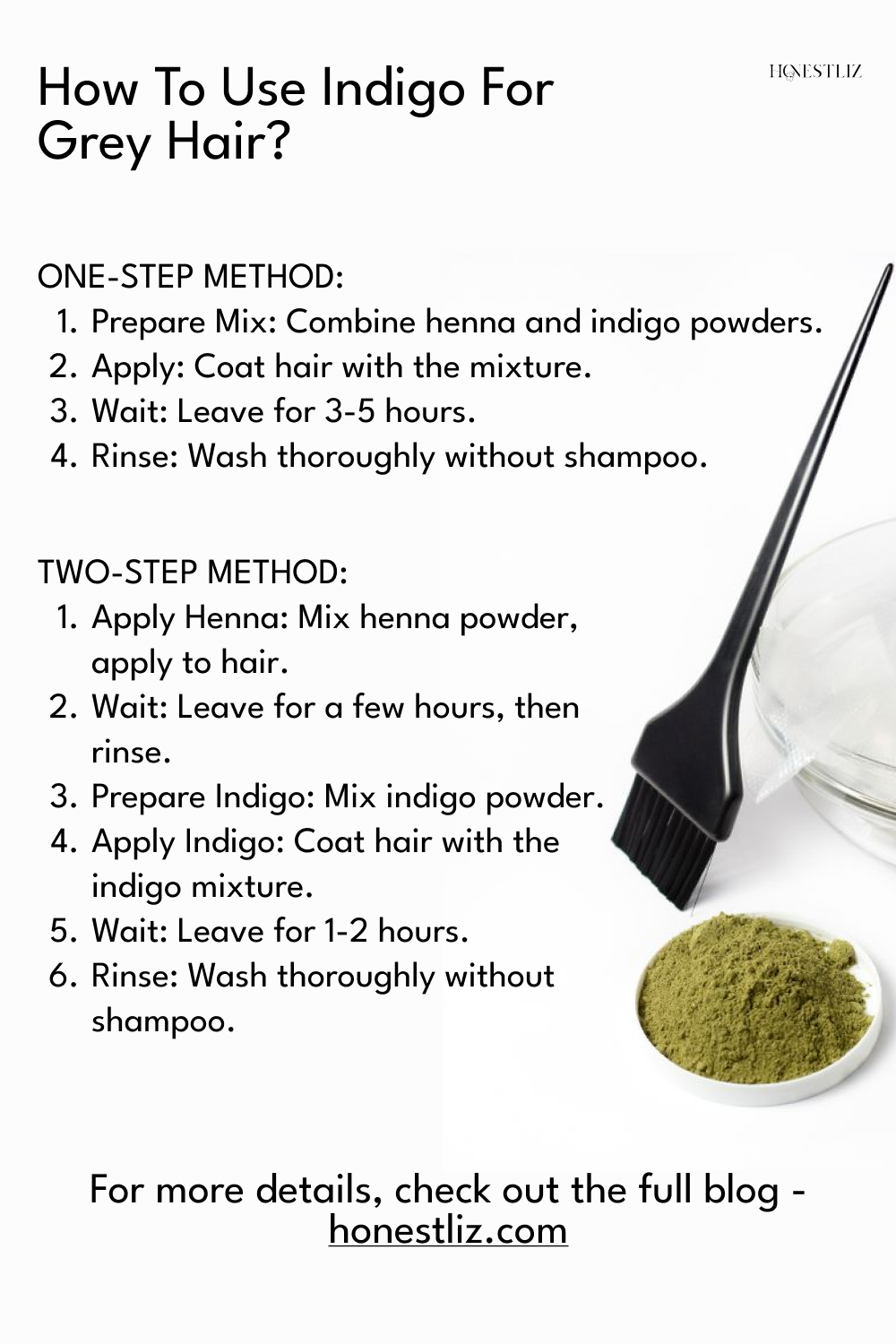 How To Use Indigo For Grey Hair?

HONESTLIZ

ONE-STEP METHOD:
1. Prepare Mix: Combine henna and indigo powders.
2. Apply: Coat hair with the mixture.
3. Wait: Leave for 3-5 hours.
4. Rinse: Wash thoroughly without shampoo.

TWO-STEP METHOD:
1. Apply Henna: Mix henna powder, apply to hair.
2. Wait: Leave for a few hours, then rinse.
3. Prepare Indigo: Mix indigo powder.
4. Apply Indigo: Coat hair with the indigo mixture.
5. Wait: Leave for 1-2 hours.
6. Rinse: Wash thoroughly without shampoo.

For more details, check out the full blog - honestliz.com