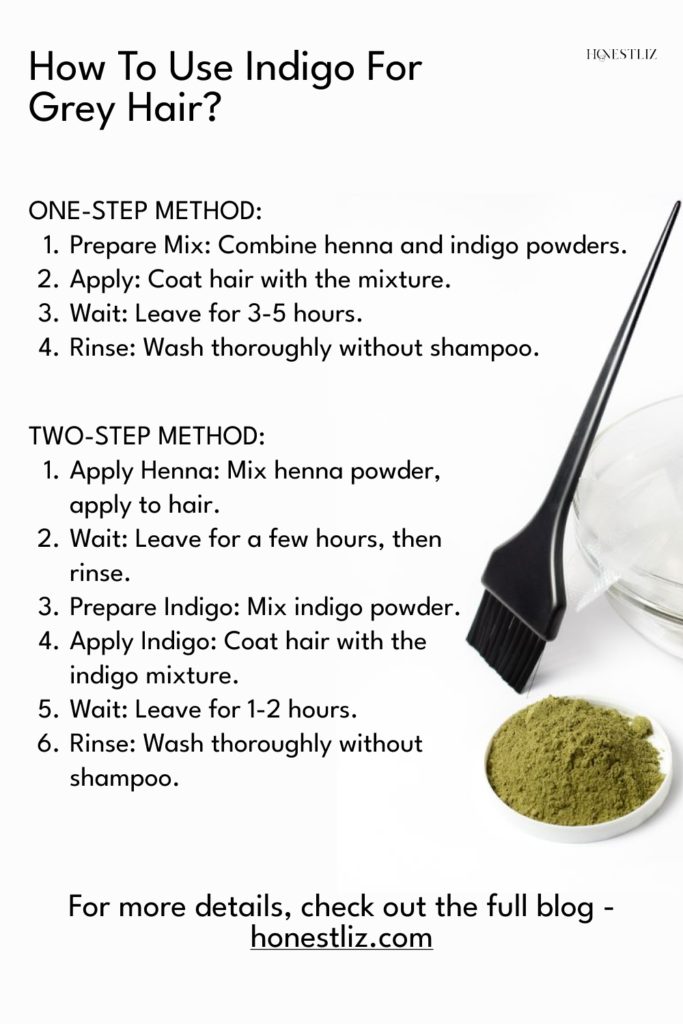 How To Use Indigo For Grey Hair?

HONESTLIZ

ONE-STEP METHOD:
1. Prepare Mix: Combine henna and indigo powders.
2. Apply: Coat hair with the mixture.
3. Wait: Leave for 3-5 hours.
4. Rinse: Wash thoroughly without shampoo.

TWO-STEP METHOD:
1. Apply Henna: Mix henna powder, apply to hair.
2. Wait: Leave for a few hours, then rinse.
3. Prepare Indigo: Mix indigo powder.
4. Apply Indigo: Coat hair with the indigo mixture.
5. Wait: Leave for 1-2 hours.
6. Rinse: Wash thoroughly without shampoo.

For more details, check out the full blog - honestliz.com